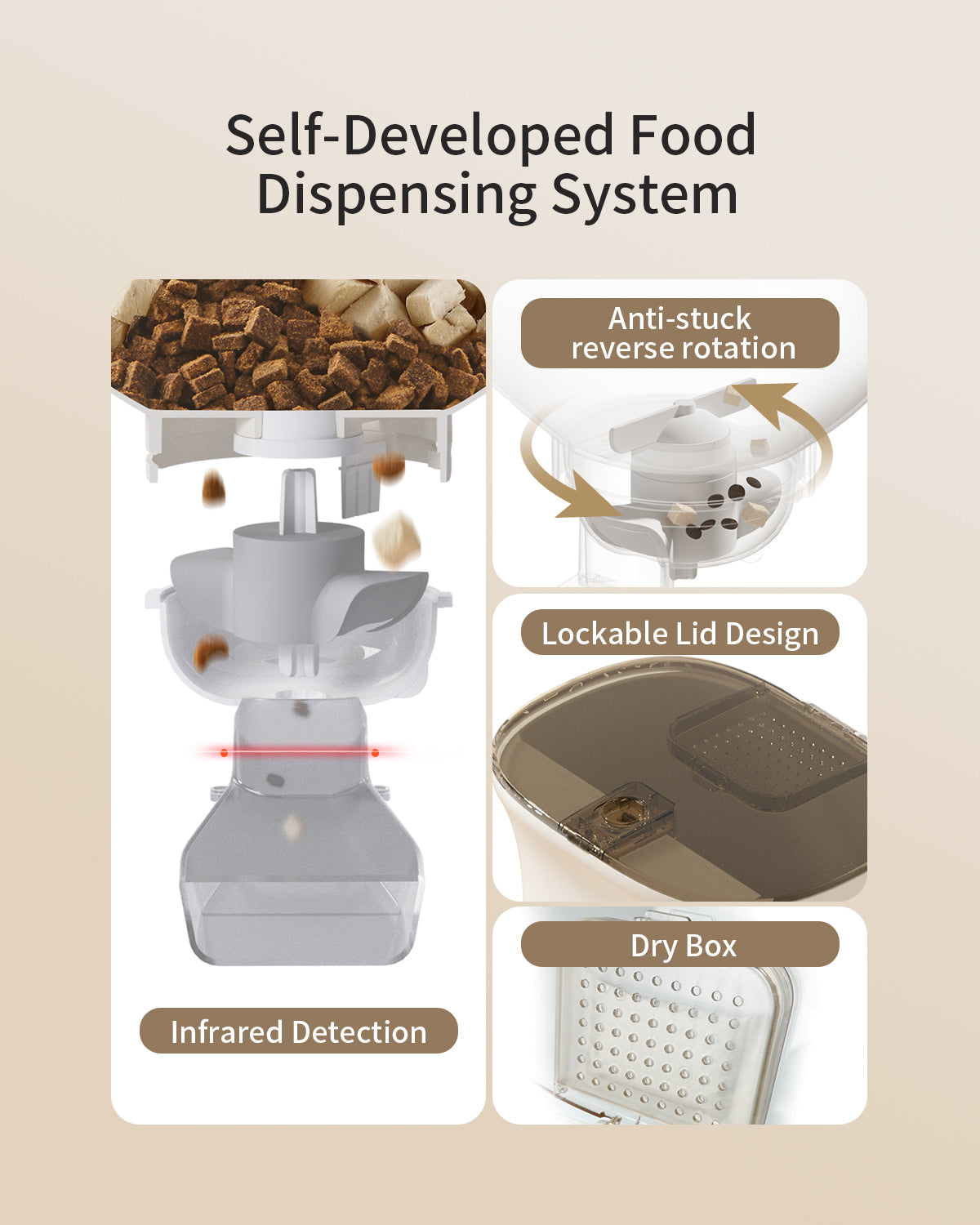 Self-Developed Food Dispensing System

Infrared Detection

Anti-stuck reverse rotation

Lockable Lid Design

Dry Box