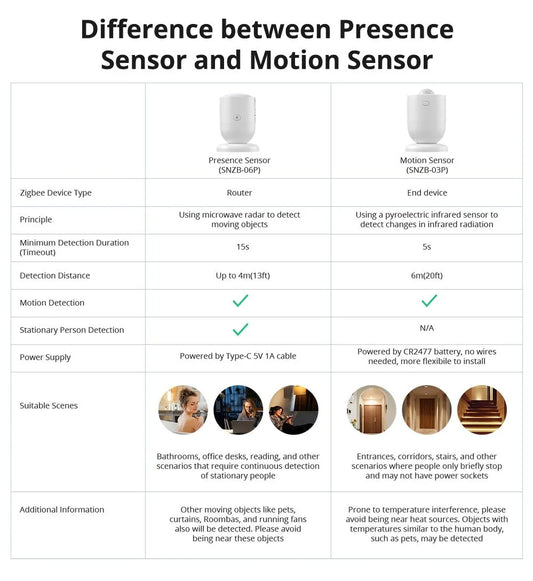 Difference between Presence Sensor and Motion Sensor

| | Presence Sensor (SNZB-06P) | Motion Sensor (SNZB-03P) |
|---|---|---|
| Zigbee Device Type | Router | End device |
| Principle | Using microwave radar to detect moving objects | Using a pyroelectric infrared sensor to detect changes in infrared radiation |
| Minimum Detection Duration (Timeout) | 15s | 5s |
| Detection Distance | Up to 4m(13ft) | 6m(20ft) |
| Motion Detection | ✓ | ✓ |
| Stationary Person Detection | ✓ | N/A |
| Power Supply | Powered by Type-C 5V 1A cable | Powered by CR2477 battery, no wires needed, more flexibile to install |
| Suitable Scenes | Bathrooms, office desks, reading, and other scenarios that require continuous detection of stationary people | Entrances, corridors, stairs, and other scenarios where people only briefly stop and may not have power sockets |
| Additional Information | Other moving objects like pets, curtains, Roombas, and running fans also will be detected. Please avoid being near these objects | Prone to temperature interference, please avoid being near heat sources. Objects with temperatures similar to the human body, such as pets, may be detected |